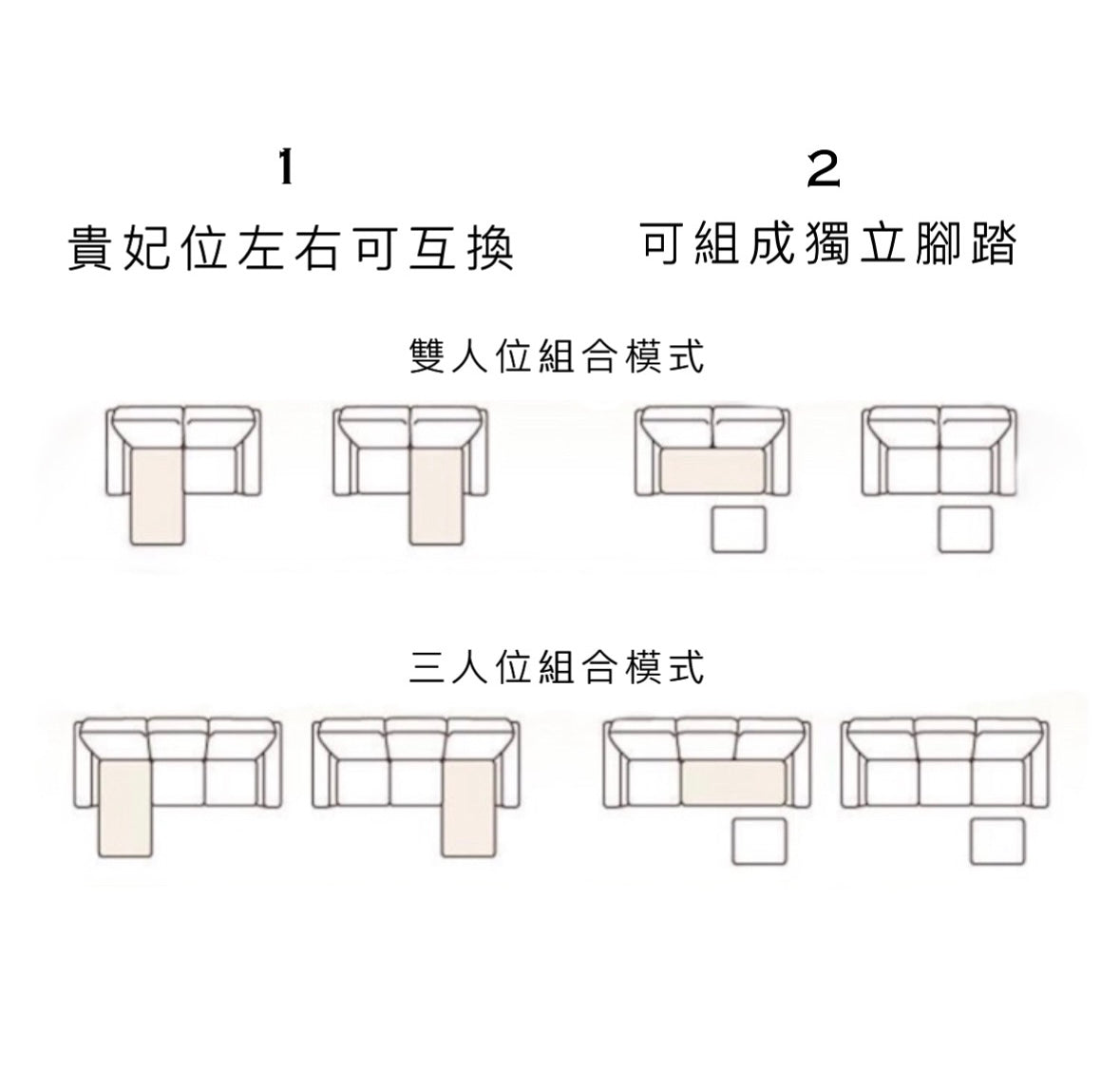 1
貴妃位左右可互換

2
可組成獨立腳踏

雙人位組合模式

三人位組合模式