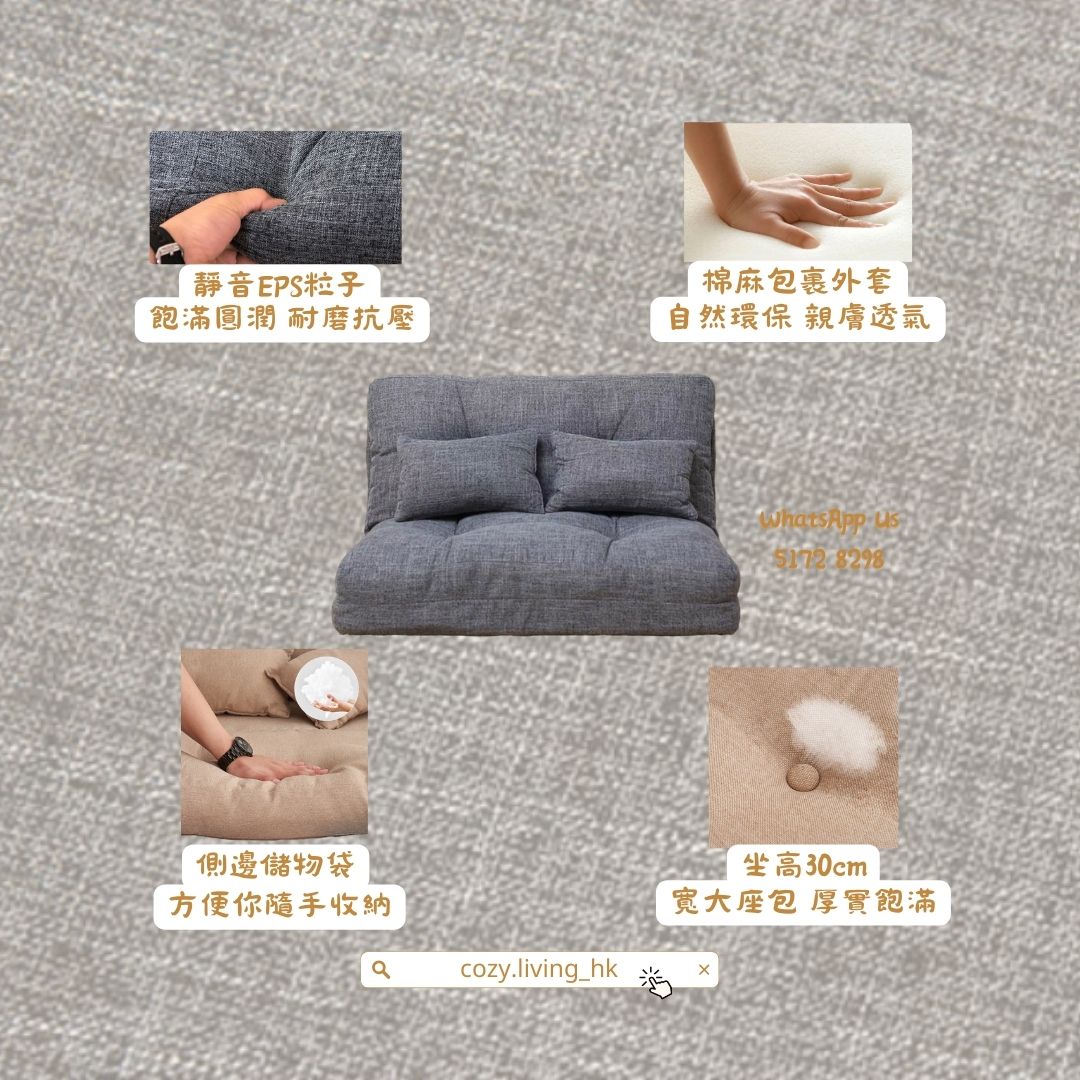 靜音EPS粒子
飽滿圓潤 耐磨抗壓

棉麻包裹外套
自然環保 親膚透氣

WhatsApp Us
5172 8298

側邊儲物袋
方便你隨手收納

坐高30cm
寬大座包 厚實飽滿

cozy.living_hk

×