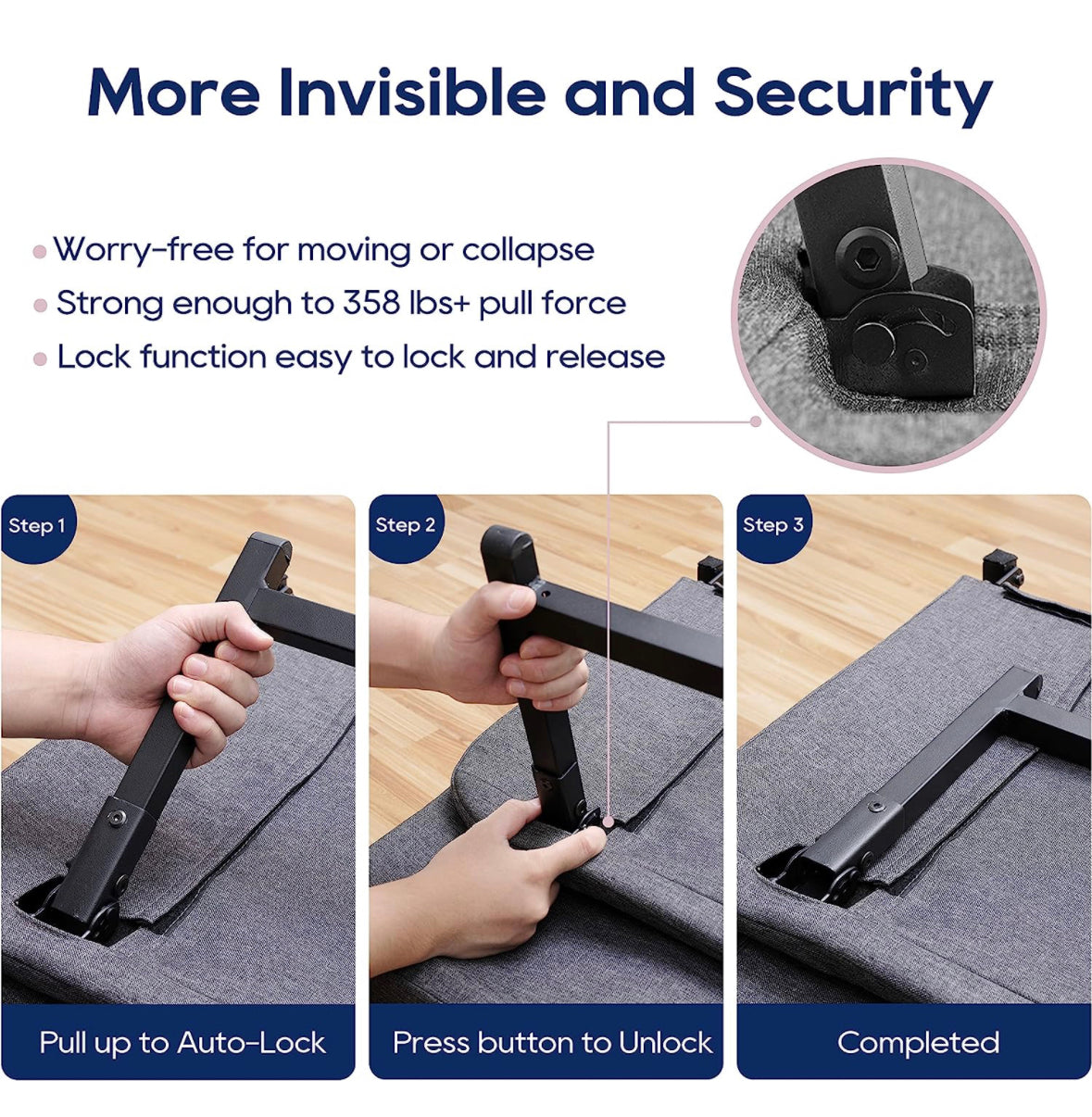 More Invisible and Security

Worry-free for moving or collapse
Strong enough to 358 lbs+ pull force
Lock function easy to lock and release

Step 1
Pull up to Auto-Lock

Step 2
Press button to Unlock

Step 3
Completed