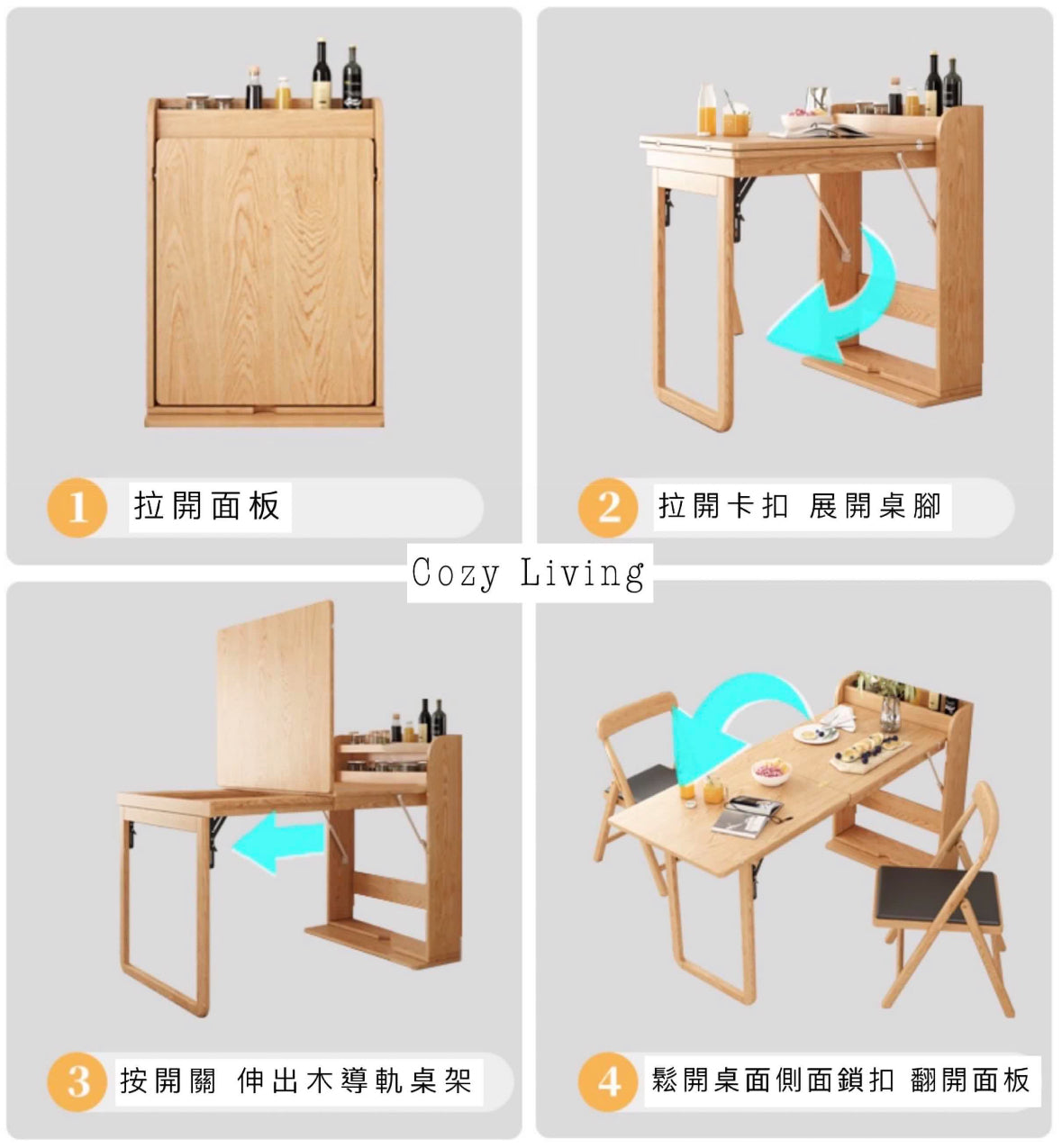 1 拉開面板

2 拉開卡扣 展開桌腳

Cozy Living

3 按開關 伸出木導軌桌架

4 鬆開桌面側面鎖扣 翻開面板