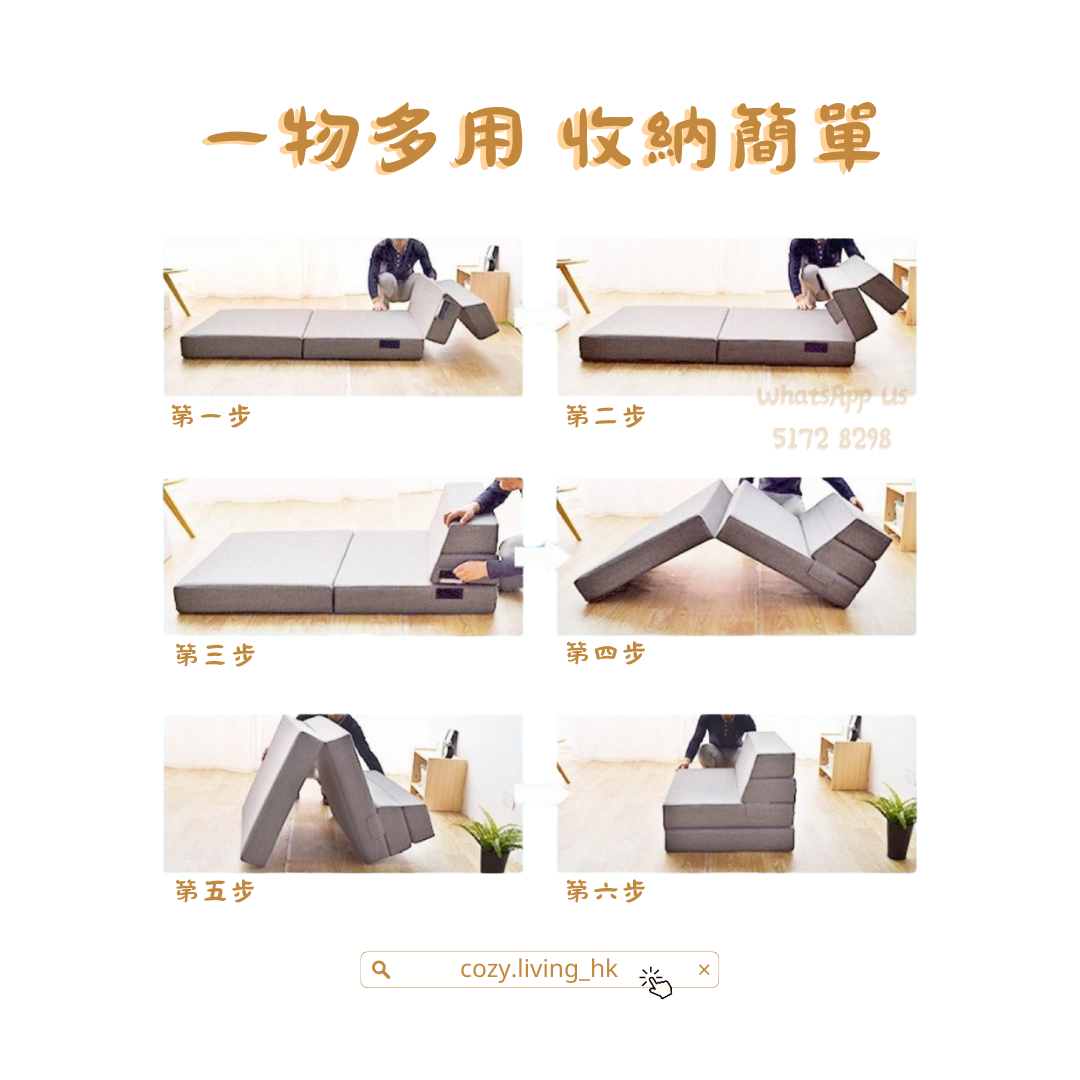 一物多用 收納簡單

第一步

第二步

WhatsApp Us
5172 8298

第三步

第四步

第五步

第六步

cozy.living_hk ×